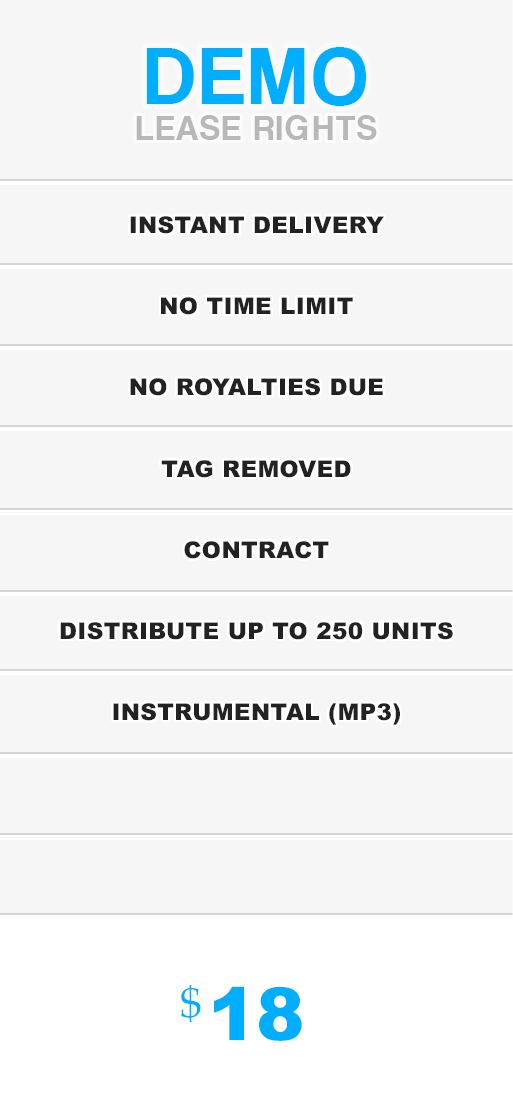 DEMO
LEASE RIGHTS

INSTANT DELIVERY

NO TIME LIMIT

NO ROYALTIES DUE

TAG REMOVED

CONTRACT

DISTRIBUTE UP TO 250 UNITS

INSTRUMENTAL (MP3)

$18