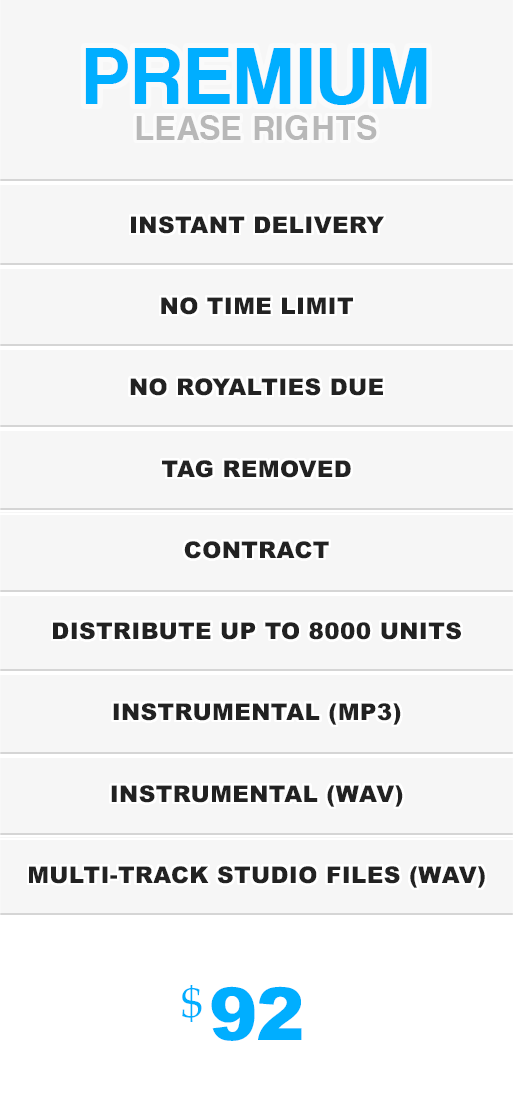 PREMIUM
LEASE RIGHTS

INSTANT DELIVERY

NO TIME LIMIT

NO ROYALTIES DUE

TAG REMOVED

CONTRACT

DISTRIBUTE UP TO 8000 UNITS

INSTRUMENTAL (MP3)

INSTRUMENTAL (WAV)

MULTI-TRACK STUDIO FILES (WAV)

$92