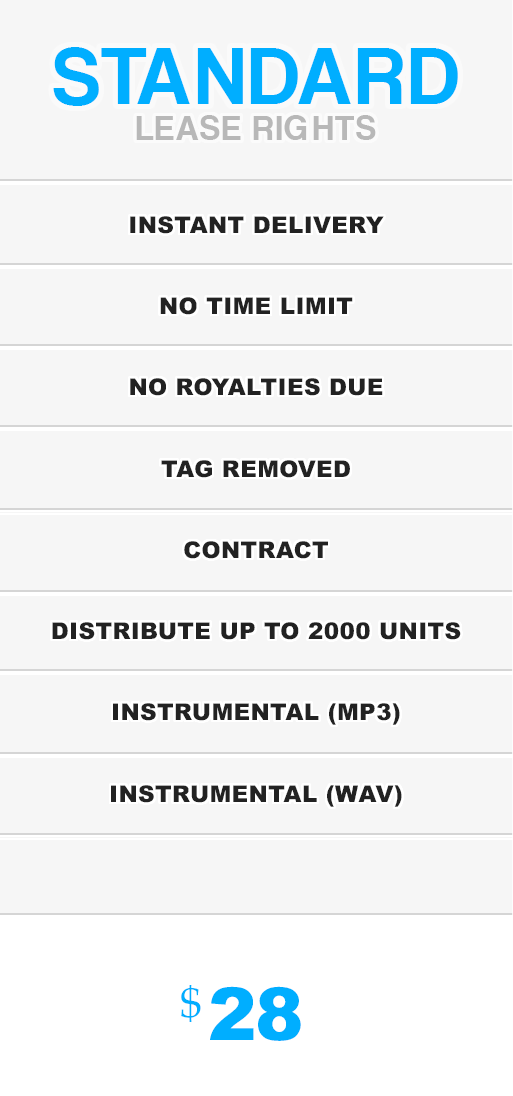 STANDARD
LEASE RIGHTS

INSTANT DELIVERY

NO TIME LIMIT

NO ROYALTIES DUE

TAG REMOVED

CONTRACT

DISTRIBUTE UP TO 2000 UNITS

INSTRUMENTAL (MP3)

INSTRUMENTAL (WAV)

$28